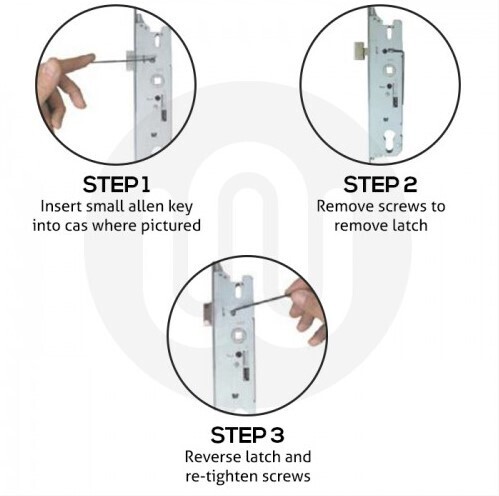 STEP 1
Insert small allen key into cas where pictured

STEP 2
Remove screws to remove latch

STEP 3
Reverse latch and re-tighten screws